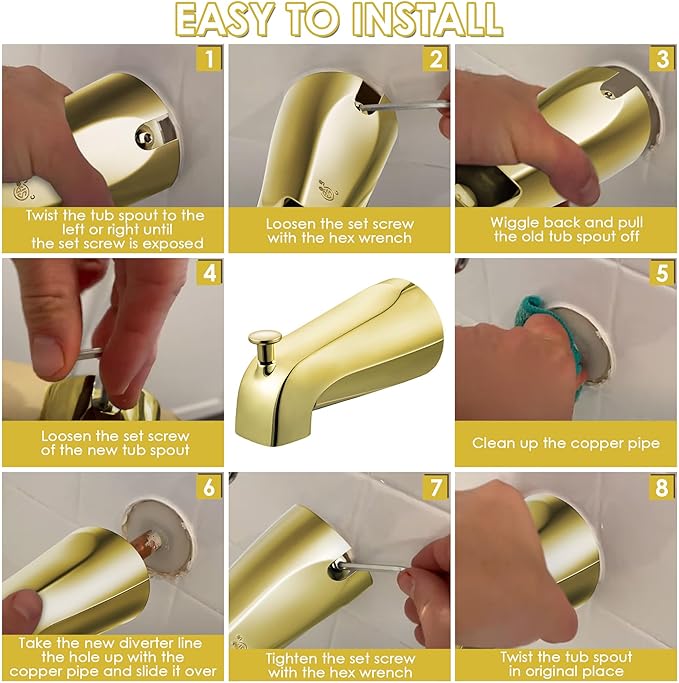 EASY TO INSTALL

1
Twist the tub spout to the left or right until the set screw is exposed

2
Loosen the set screw with the hex wrench

3
Wiggle back and pull the old tub spout off

4
Loosen the set screw of the new tub spout

5
Clean up the copper pipe

6
Take the new diverter line the hole up with the copper pipe and slide it over

7
Tighten the set screw with the hex wrench

8
Twist the tub spout in original place