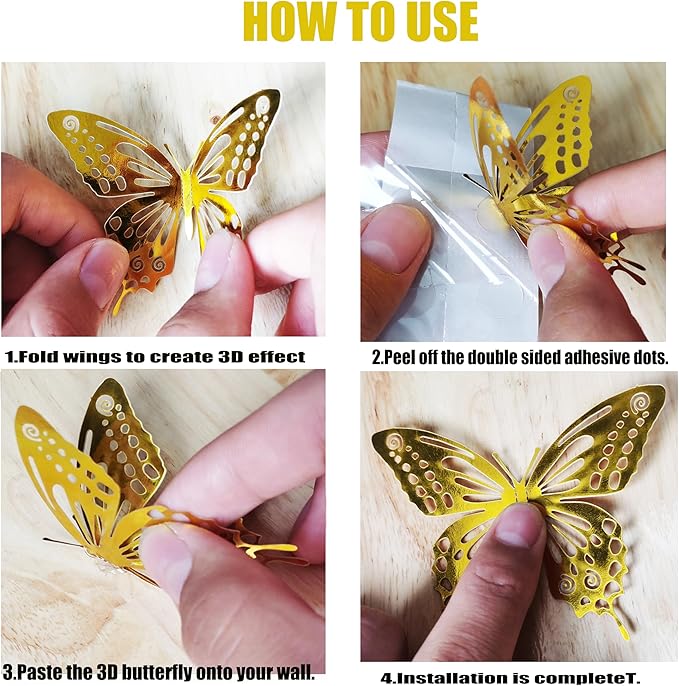 HOW TO USE

1.Fold wings to create 3D effect

2.Peel off the double sided adhesive dots.

3.Paste the 3D butterfly onto your wall.

4.Installation is completeT.