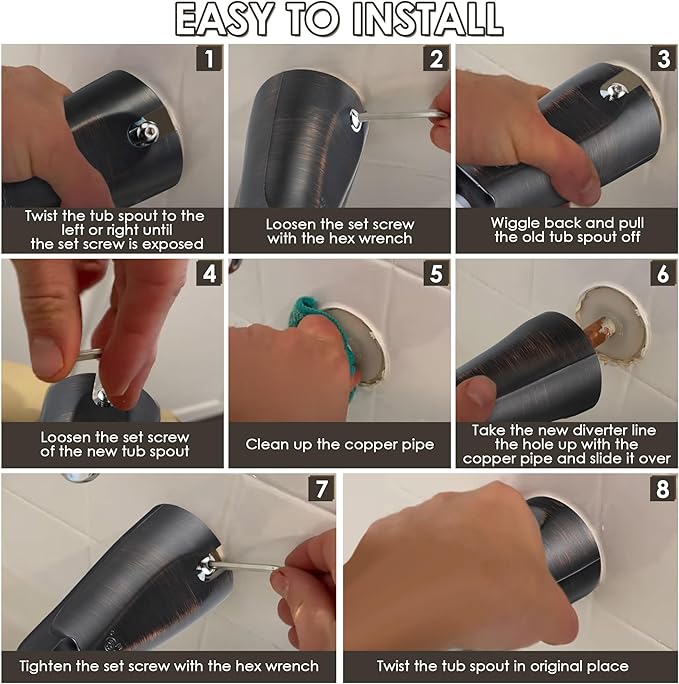 EASY TO INSTALL

1
Twist the tub spout to the left or right until the set screw is exposed

2
Loosen the set screw with the hex wrench

3
Wiggle back and pull the old tub spout off

4
Loosen the set screw of the new tub spout

5
Clean up the copper pipe

6
Take the new diverter line the hole up with the copper pipe and slide it over

7
Tighten the set screw with the hex wrench

8
Twist the tub spout in original place