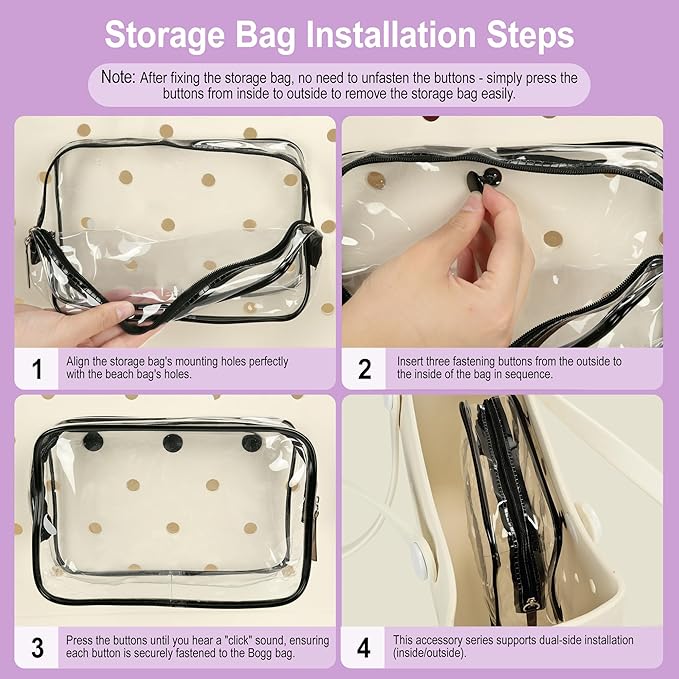 Storage Bag Installation Steps

Note: After fixing the storage bag, no need to unfasten the buttons - simply press the buttons from inside to outside to remove the storage bag easily.

1 Align the storage bag's mounting holes perfectly with the beach bag's holes.

2 Insert three fastening buttons from the outside to the inside of the bag in sequence.

3 Press the buttons until you hear a "click" sound, ensuring each button is securely fastened to the Bogg bag.

4 This accessory series supports dual-side installation (inside/outside).