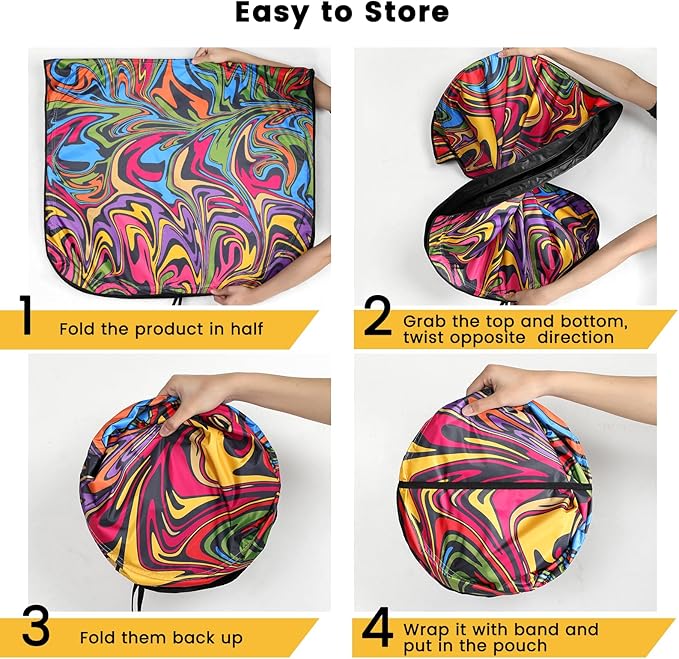 Easy to Store

1 Fold the product in half

2 Grab the top and bottom, twist opposite direction

3 Fold them back up

4 Wrap it with band and put in the pouch