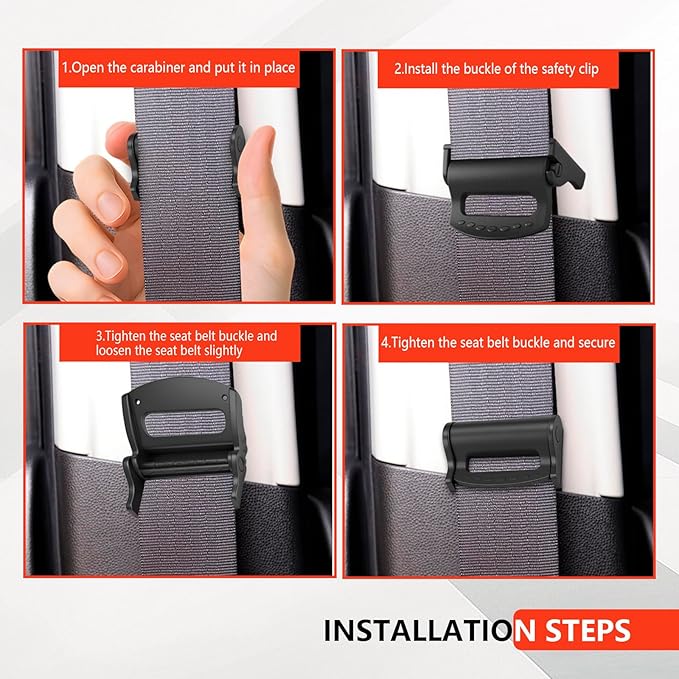 1.Open the carabiner and put it in place

2.Install the buckle of the safety clip

3.Tighten the seat belt buckle and loosen the seat belt slightly

4.Tighten the seat belt buckle and secure

INSTALLATION STEPS