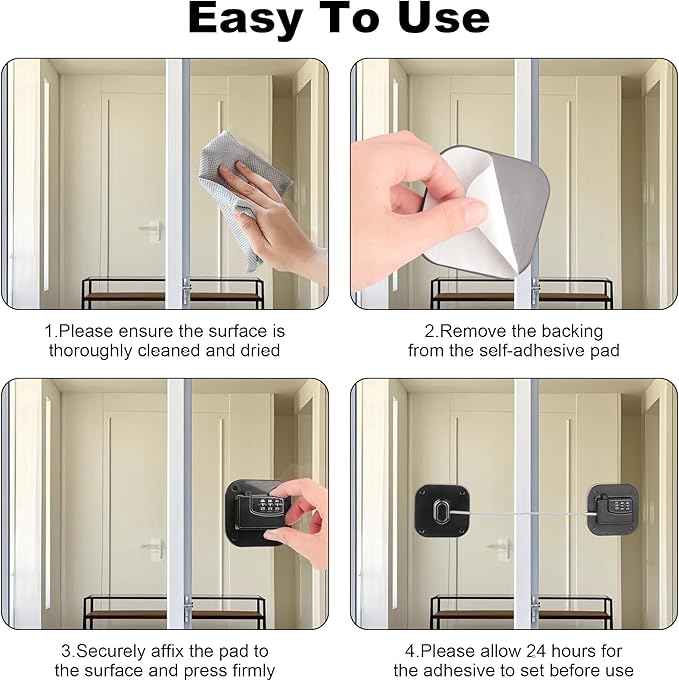 Easy To Use

1.Please ensure the surface is thoroughly cleaned and dried

2.Remove the backing from the self-adhesive pad

3.Securely affix the pad to the surface and press firmly

4.Please allow 24 hours for the adhesive to set before use