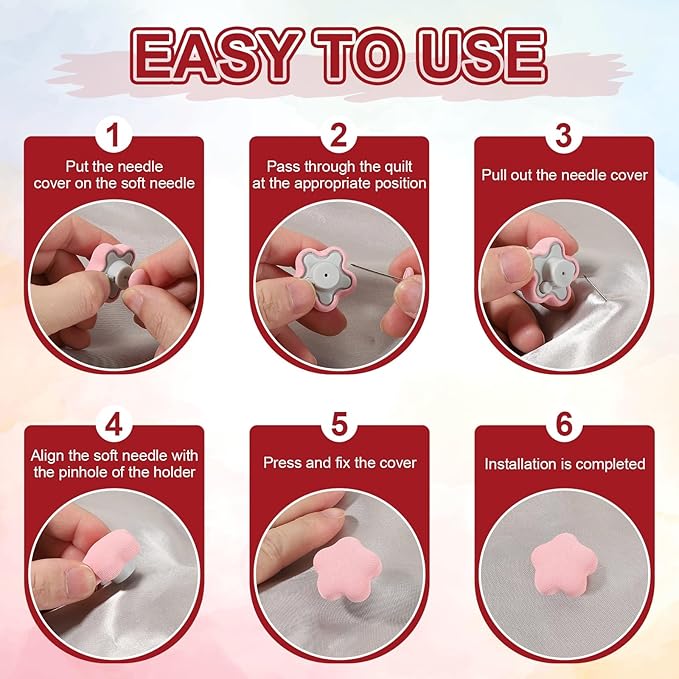 EASY TO USE

1
Put the needle cover on the soft needle

2
Pass through the quilt at the appropriate position

3
Pull out the needle cover

4
Align the soft needle with the pinhole of the holder

5
Press and fix the cover

6
Installation is completed