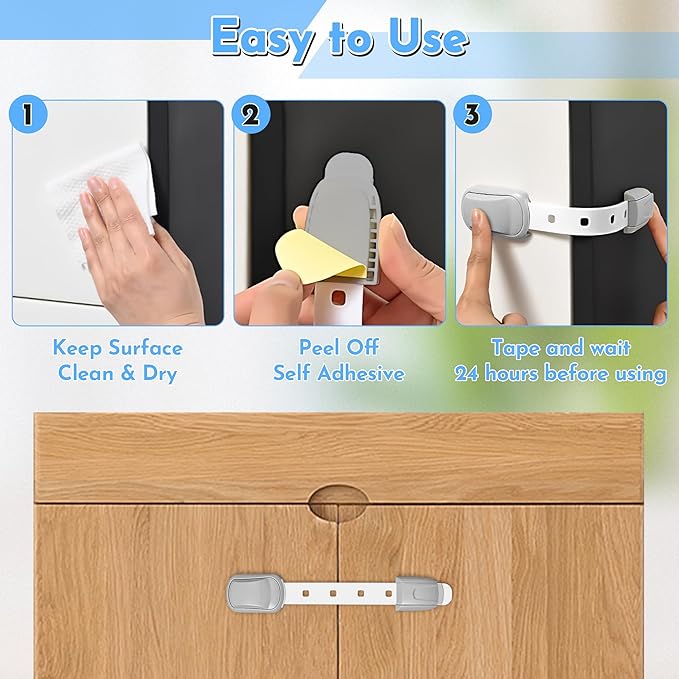 Easy to Use

1

2

3

Keep Surface Clean & Dry

Peel Off Self Adhesive

Tape and wait 24 hours before using