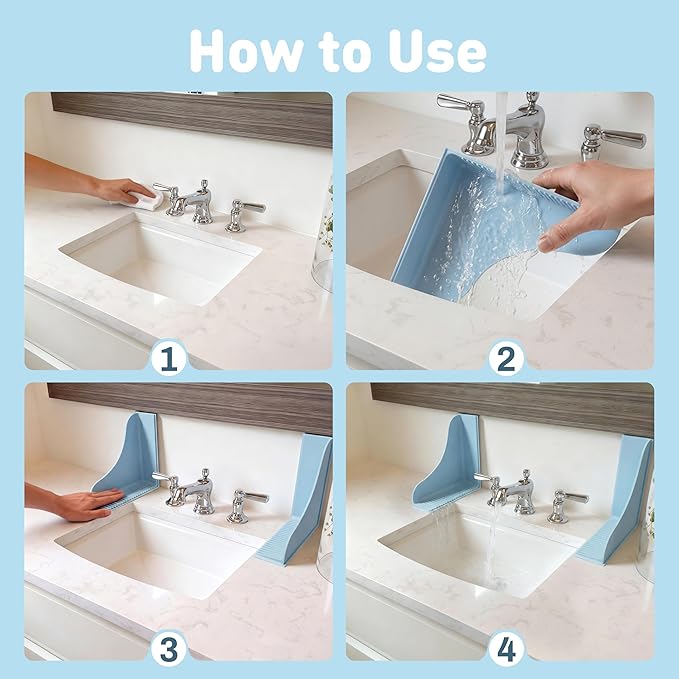 How to Use

1

2

3

4