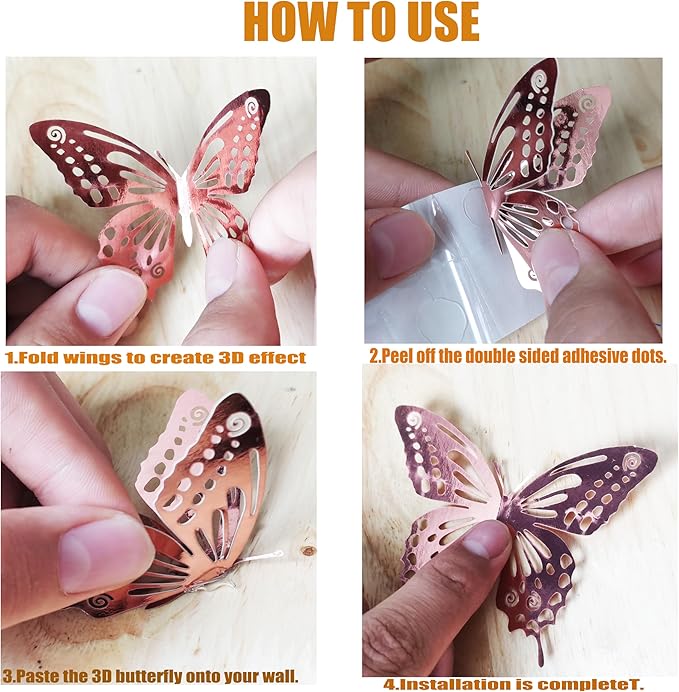 HOW TO USE

1.Fold wings to create 3D effect

2.Peel off the double sided adhesive dots.

3.Paste the 3D butterfly onto your wall.

4.Installation is completeT.