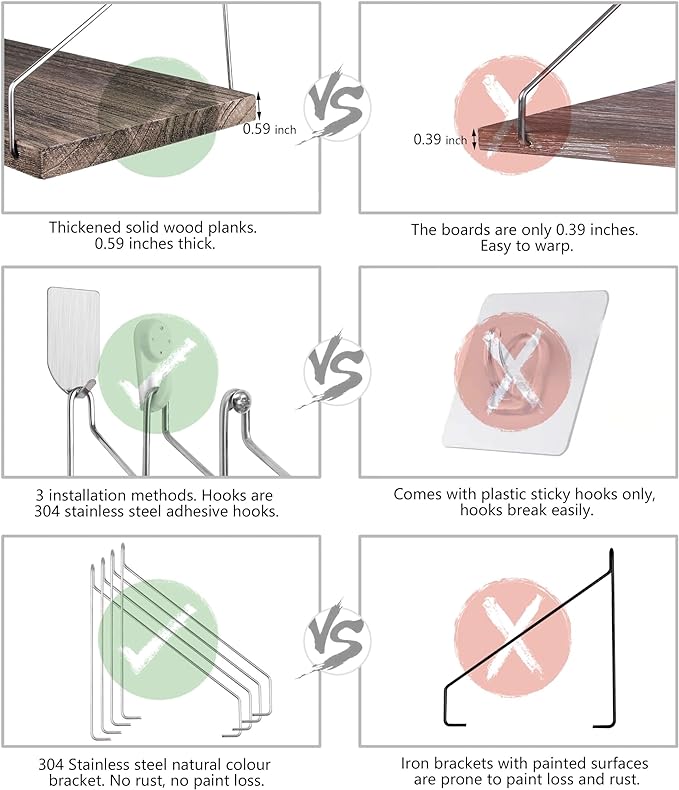 0.59 inch

VS

0.39 inch

Thickened solid wood planks. 0.59 inches thick.

The boards are only 0.39 inches. Easy to warp.

VS

3 installation methods. Hooks are 304 stainless steel adhesive hooks.

Comes with plastic sticky hooks only, hooks break easily.

VS

304 Stainless steel natural colour bracket. No rust, no paint loss.

Iron brackets with painted surfaces are prone to paint loss and rust.