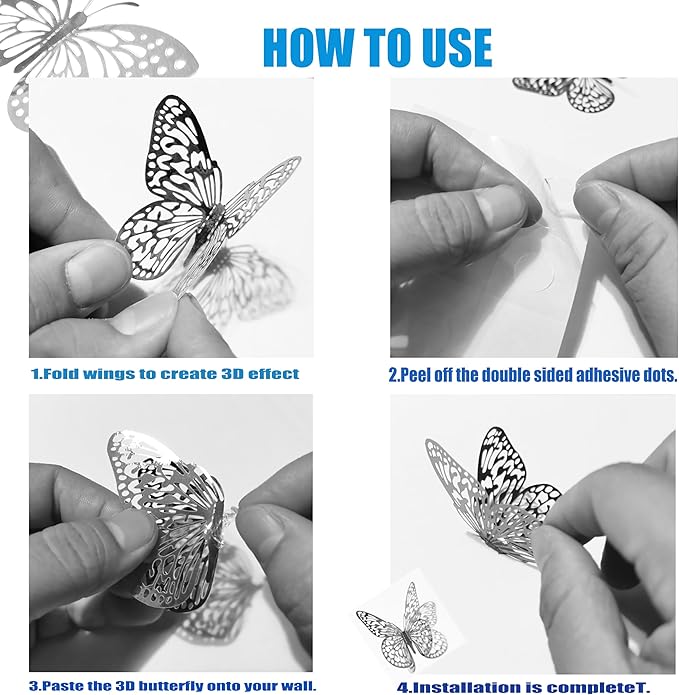 HOW TO USE

1.Fold wings to create 3D effect

2.Peel off the double sided adhesive dots.

3.Paste the 3D butterfly onto your wall.

4.Installation is completeT.