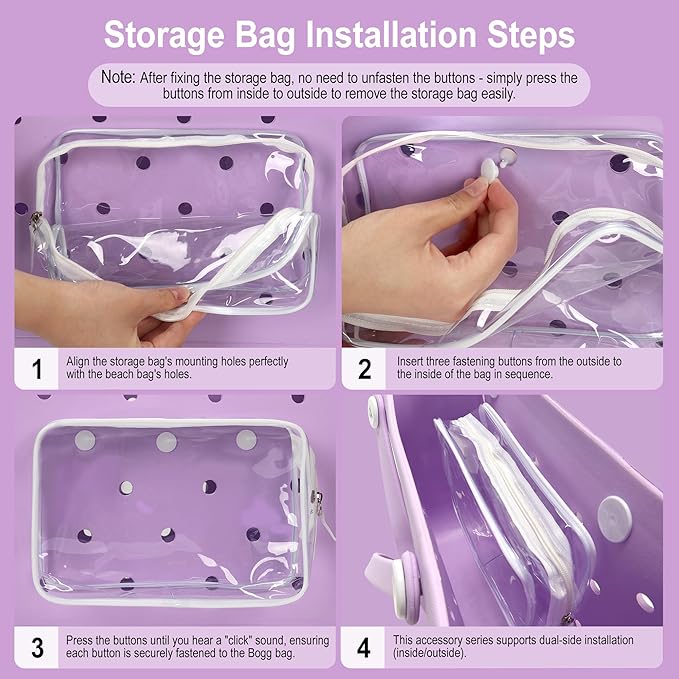 Storage Bag Installation Steps

Note: After fixing the storage bag, no need to unfasten the buttons - simply press the buttons from inside to outside to remove the storage bag easily.

1 Align the storage bag's mounting holes perfectly with the beach bag's holes.

2 Insert three fastening buttons from the outside to the inside of the bag in sequence.

3 Press the buttons until you hear a "click" sound, ensuring each button is securely fastened to the Bogg bag.

4 This accessory series supports dual-side installation (inside/outside).