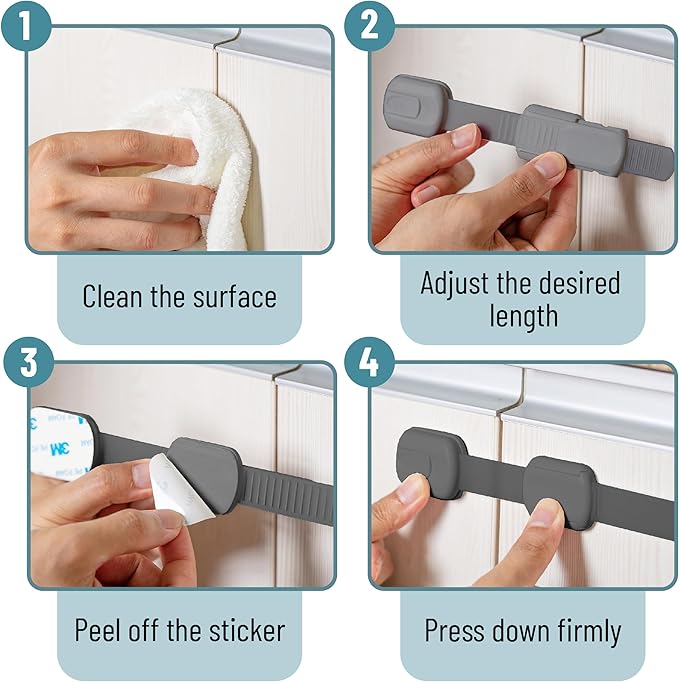 1

Clean the surface

2

Adjust the desired length

3

3M

Peel off the sticker

4

Press down firmly