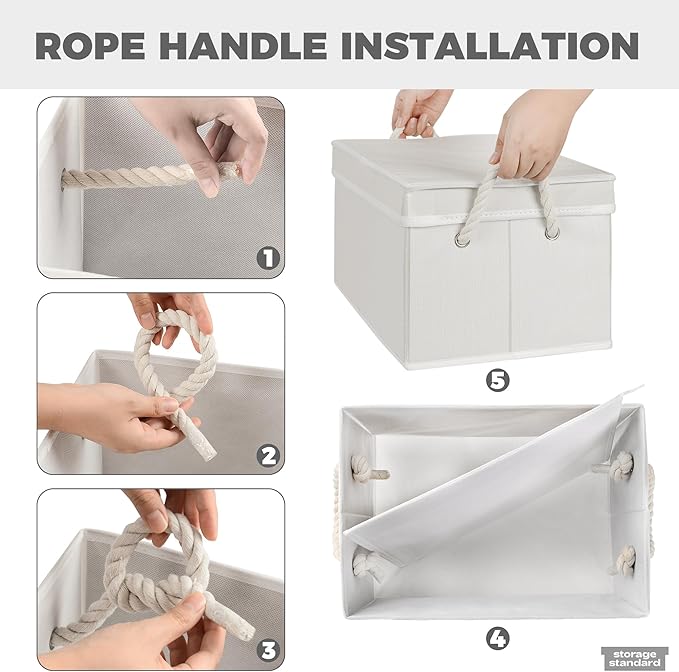 ROPE HANDLE INSTALLATION

1

2

3

5

4

storage standard