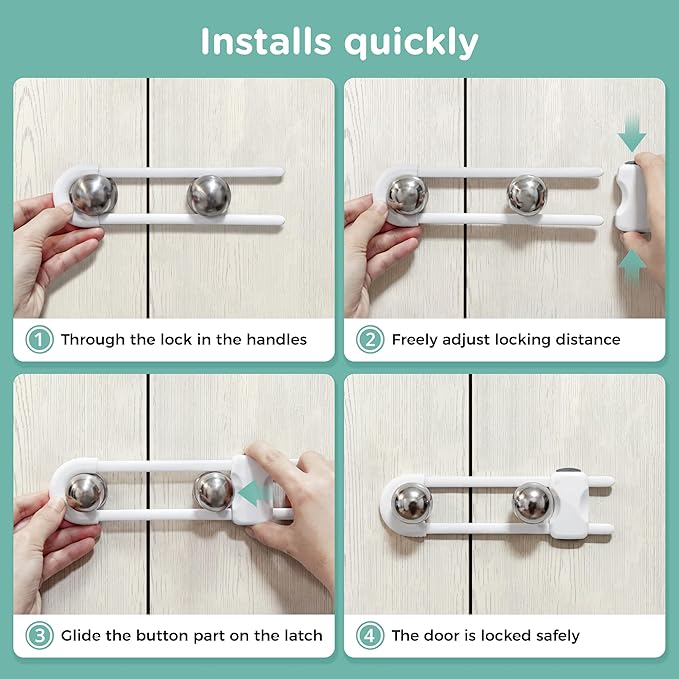 Installs quickly

1 Through the lock in the handles

2 Freely adjust locking distance

3 Glide the button part on the latch

4 The door is locked safely