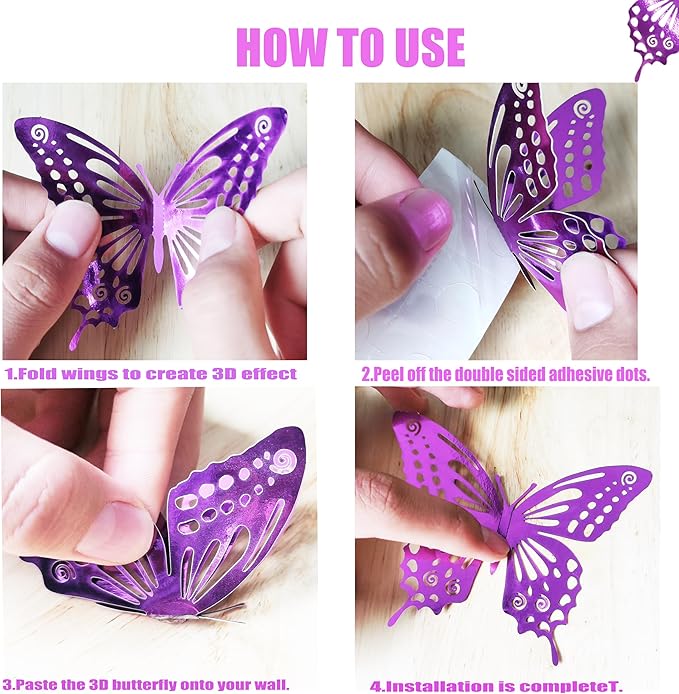 HOW TO USE

1.Fold wings to create 3D effect

2.Peel off the double sided adhesive dots.

3.Paste the 3D butterfly onto your wall.

4.Installation is completeT.