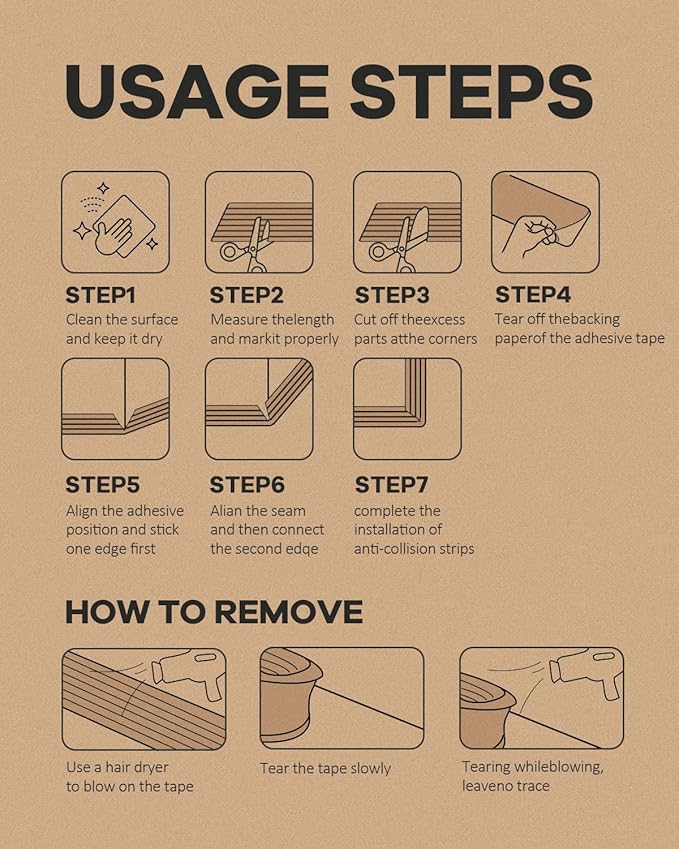 USAGE STEPS

STEP1
Clean the surface and keep it dry

STEP2
Measure thelength and markit properly

STEP3
Cut off theexcess parts atthe corners

STEP4
Tear off thebacking paperof the adhesive tape

STEP5
Align the adhesive position and stick one edge first

STEP6
Alian the seam and then connect the second edqe

STEP7
complete the installation of anti-collision strips

HOW TO REMOVE

Use a hair dryer to blow on the tape

Tear the tape slowly

Tearing whileblowing, leaveno trace