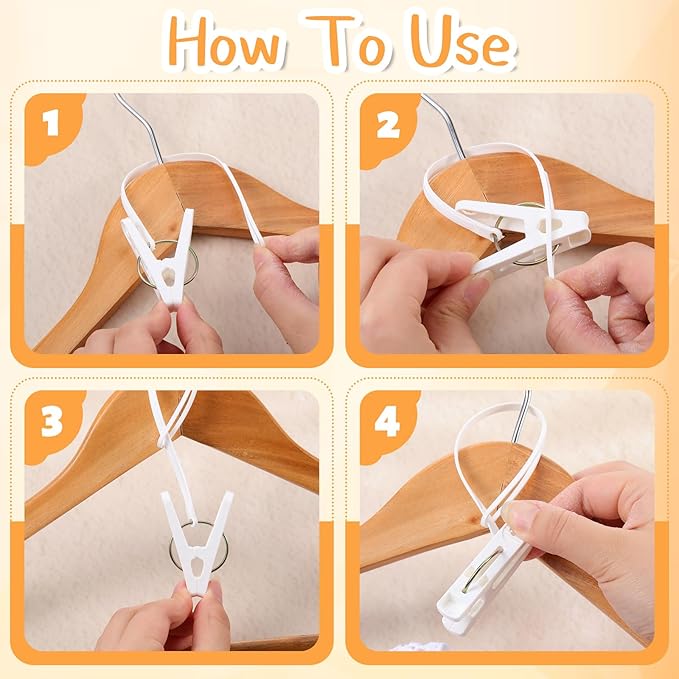 How To Use

1

2

3

4