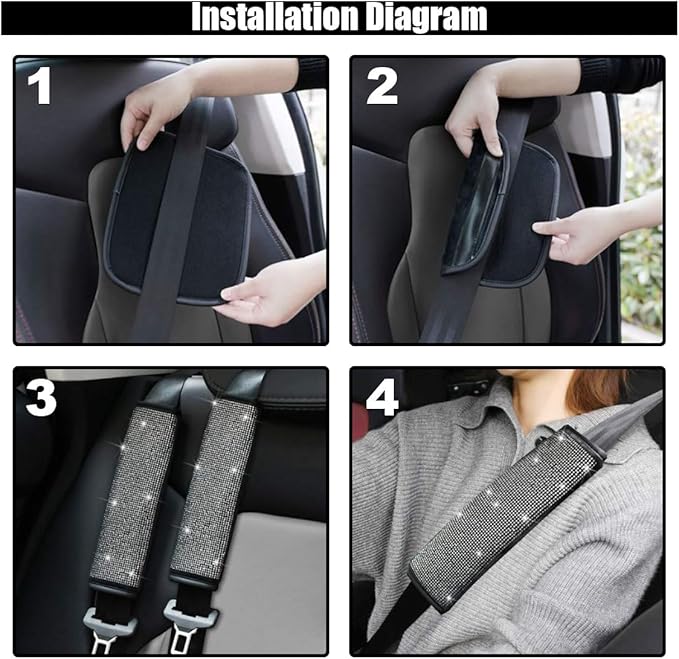 Installation Diagram

1

2

3

4