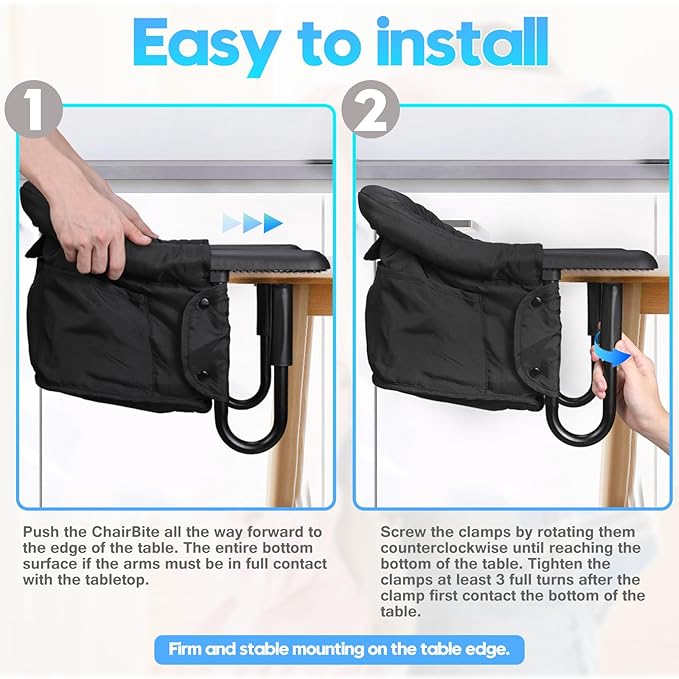 Easy to install

1

Push the ChairBite all the way forward to the edge of the table. The entire bottom surface if the arms must be in full contact with the tabletop.

2

Screw the clamps by rotating them counterclockwise until reaching the bottom of the table. Tighten the clamps at least 3 full turns after the clamp first contact the bottom of the table.

Firm and stable mounting on the table edge.