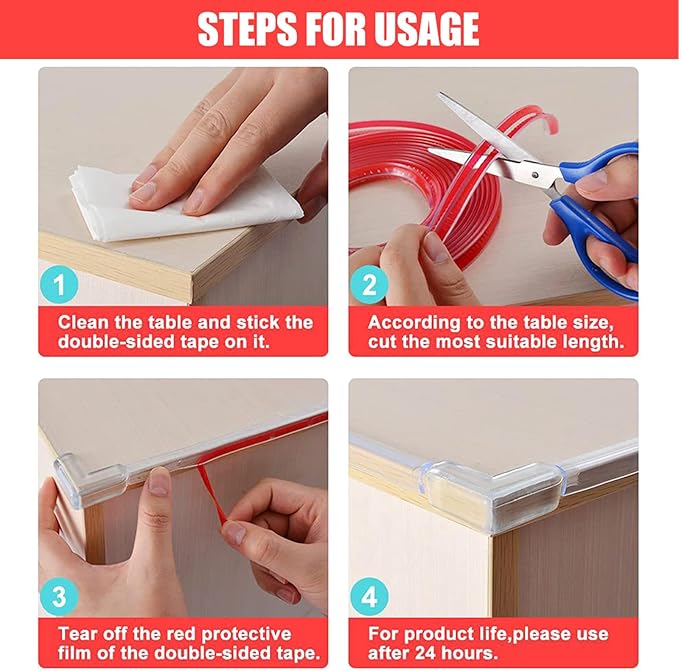 STEPS FOR USAGE

1

Clean the table and stick the double-sided tape on it.

2

According to the table size, cut the most suitable length.

3

Tear off the red protective film of the double-sided tape.

4

For product life,please use after 24 hours.