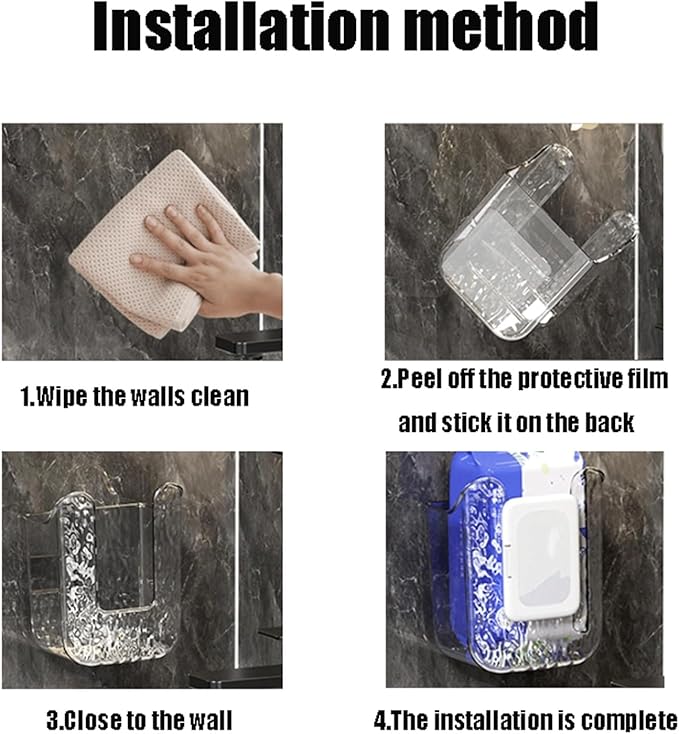 Installation method

1.Wipe the walls clean

2.Peel off the protective film and stick it on the back

3.Close to the wall

4.The installation is complete