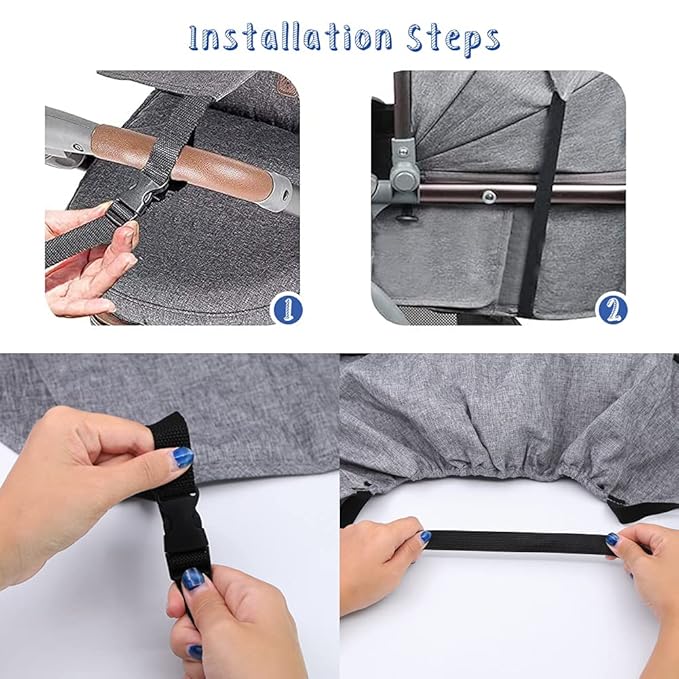 Installation Steps

1

2