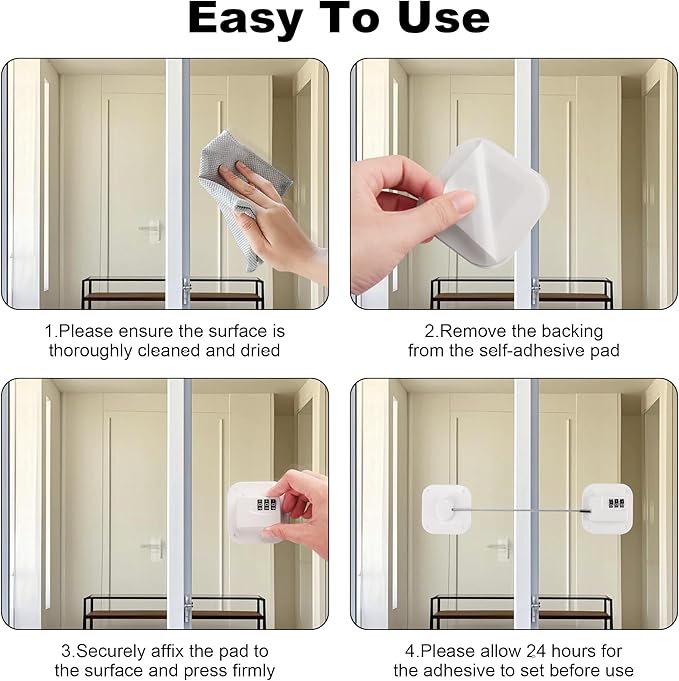 Easy To Use

1.Please ensure the surface is thoroughly cleaned and dried

2.Remove the backing from the self-adhesive pad

3.Securely affix the pad to the surface and press firmly

4.Please allow 24 hours for the adhesive to set before use