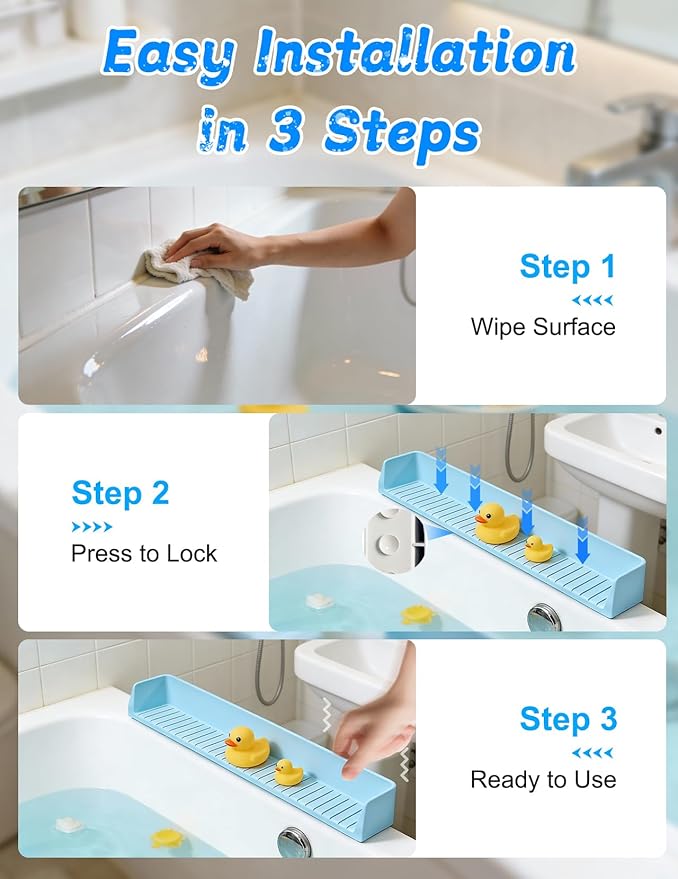 Easy Installation in 3 Steps

Step 1
Wipe Surface

Step 2
Press to Lock

Step 3
Ready to Use