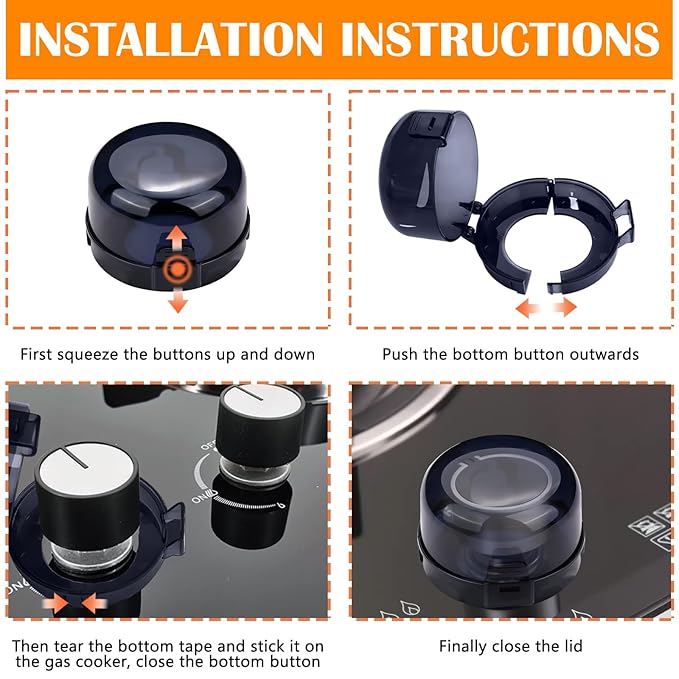 INSTALLATION INSTRUCTIONS

First squeeze the buttons up and down

Push the bottom button outwards

OFF

ON

Then tear the bottom tape and stick it on the gas cooker, close the bottom button

Finally close the lid