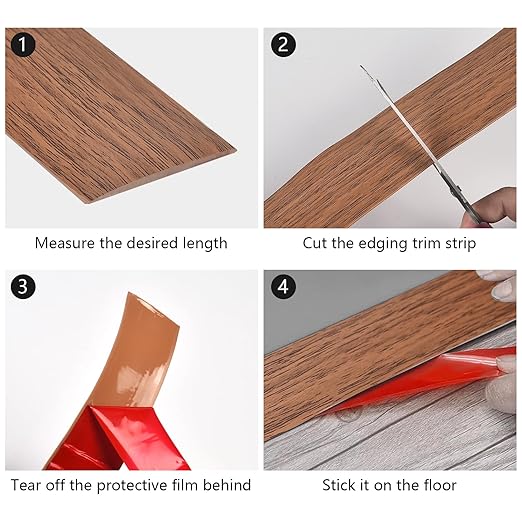 1

Measure the desired length

2

Cut the edging trim strip

3

Tear off the protective film behind

4

Stick it on the floor