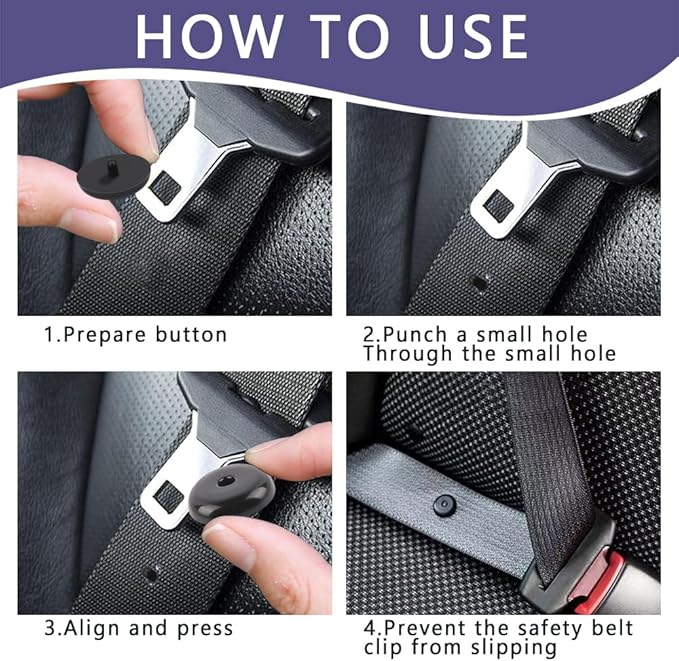 HOW TO USE

1.Prepare button

2.Punch a small hole
Through the small hole

3.Align and press

4.Prevent the safety belt clip from slipping