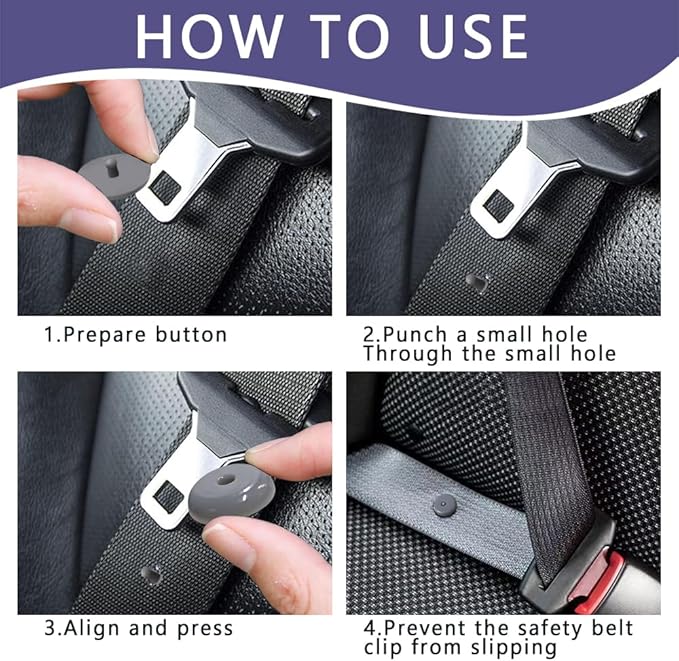 HOW TO USE

1.Prepare button

2.Punch a small hole Through the small hole

3.Align and press

4.Prevent the safety belt clip from slipping