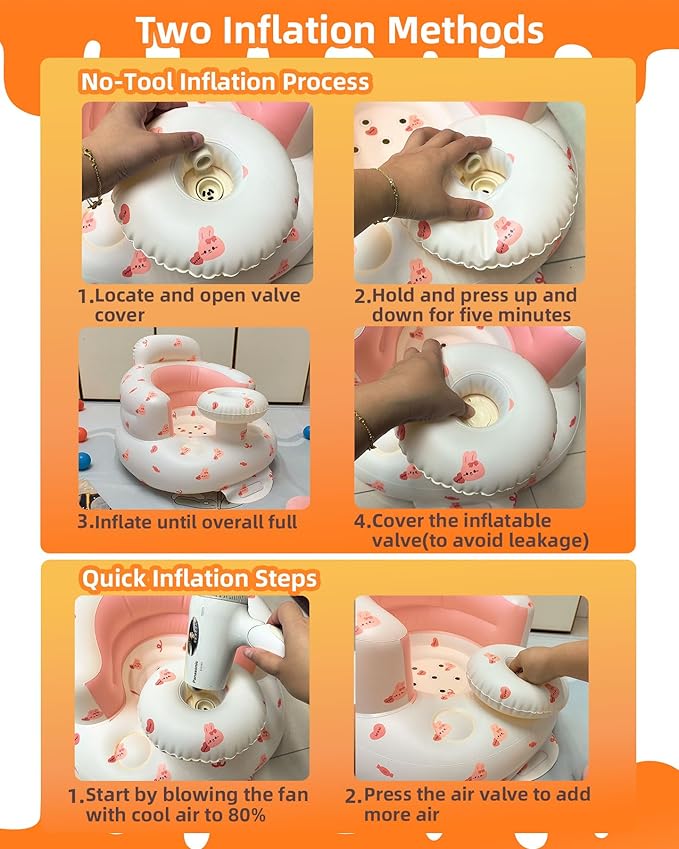 Two Inflation Methods

No-Tool Inflation Process

1.Locate and open valve cover

2.Hold and press up and down for five minutes

3.Inflate until overall full

4.Cover the inflatable valve(to avoid leakage)

Quick Inflation Steps

Panasonic

1.Start by blowing the fan with cool air to 80%

2.Press the air valve to add more air