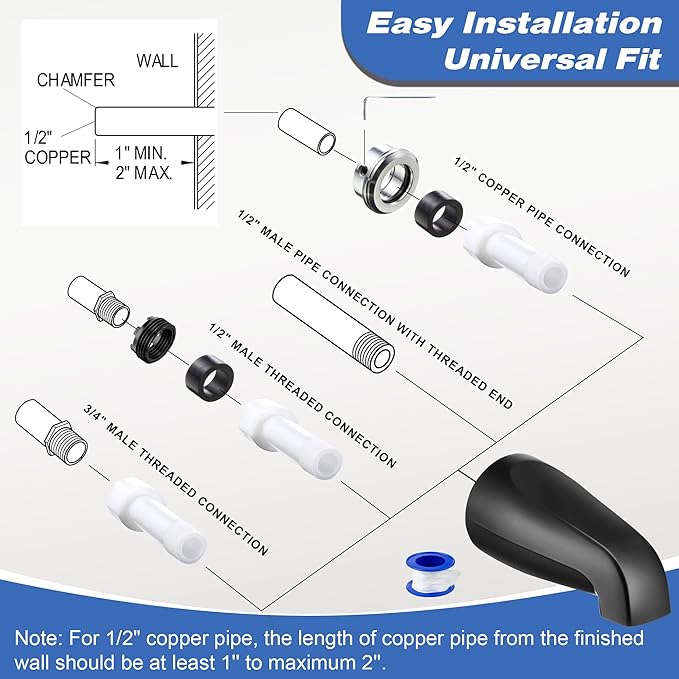 Easy Installation
Universal Fit

WALL
CHAMFER
1/2"
COPPER
1" MIN.
2" MAX.

1/2" COPPER PIPE CONNECTION

1/2" MALE PIPE CONNECTION WITH THREADED END

1/2" MALE THREADED CONNECTION

3/4" MALE THREADED CONNECTION

Note: For 1/2" copper pipe, the length of copper pipe from the finished wall should be at least 1" to maximum 2".