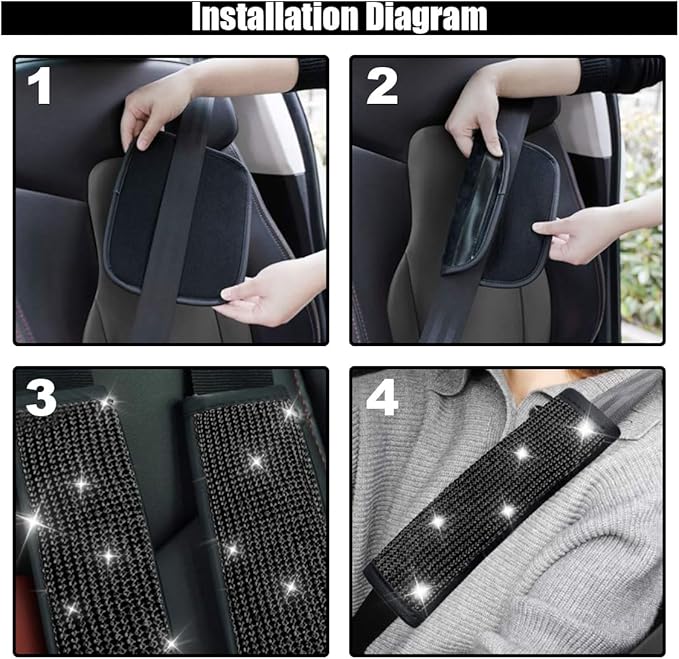 Installation Diagram

1

2

3

4