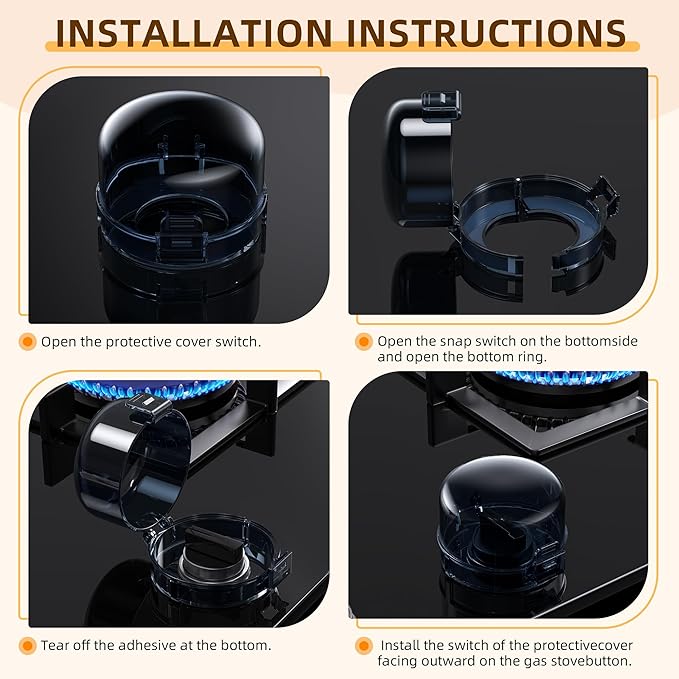 INSTALLATION INSTRUCTIONS

Open the protective cover switch.

Open the snap switch on the bottomside and open the bottom ring.

Tear off the adhesive at the bottom.

Install the switch of the protectivecover facing outward on the gas stovebutton.