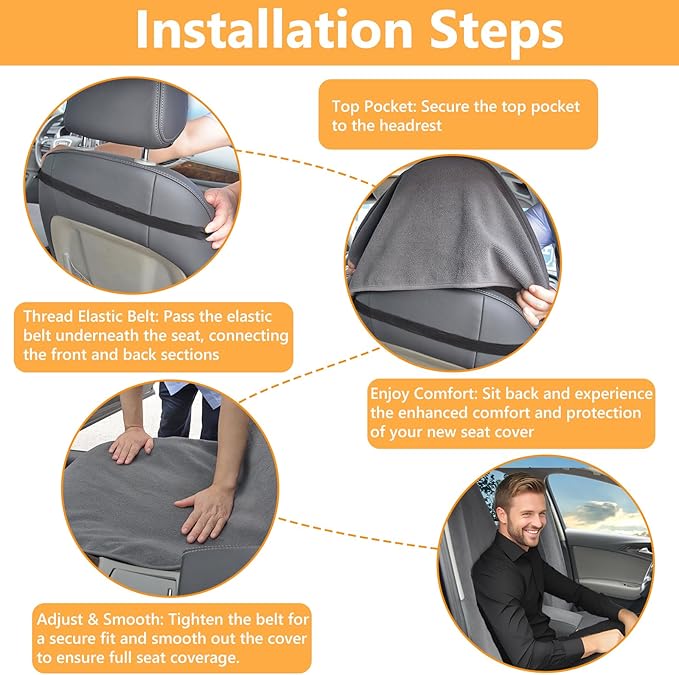 Installation Steps

Top Pocket: Secure the top pocket to the headrest

Thread Elastic Belt: Pass the elastic belt underneath the seat, connecting the front and back sections

Enjoy Comfort: Sit back and experience the enhanced comfort and protection of your new seat cover

Adjust & Smooth: Tighten the belt for a secure fit and smooth out the cover to ensure full seat coverage.