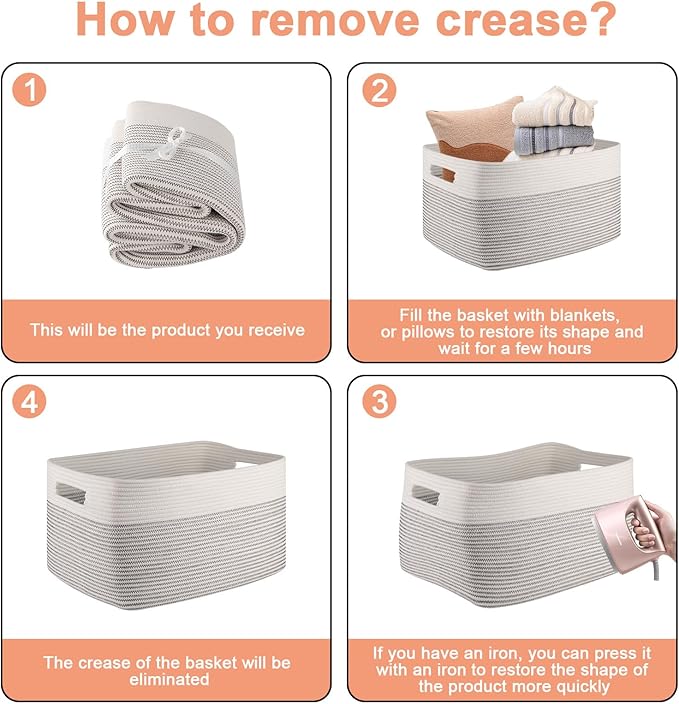 How to remove crease?

1

This will be the product you receive

2

Fill the basket with blankets, or pillows to restore its shape and wait for a few hours

4

The crease of the basket will be eliminated

3

If you have an iron, you can press it with an iron to restore the shape of the product more quickly