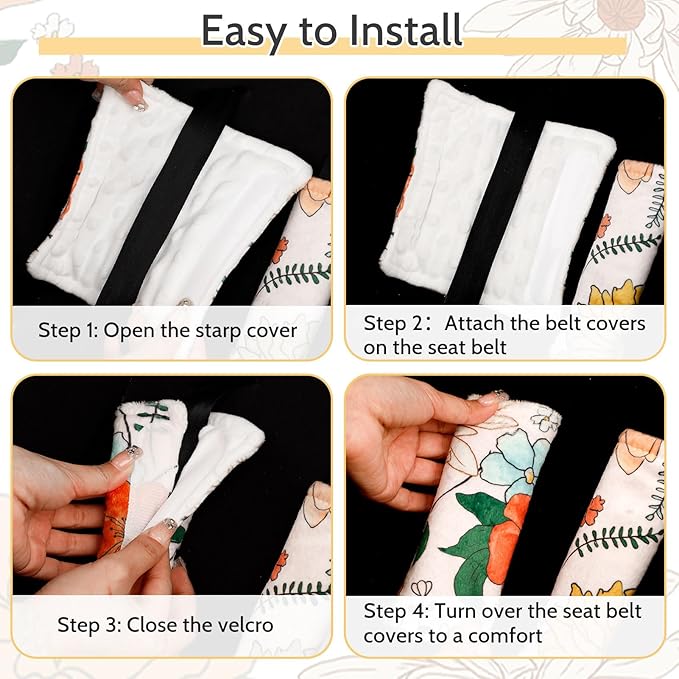 Easy to Install

Step 1: Open the starp cover

Step 2：Attach the belt covers on the seat belt

Step 3: Close the velcro

Step 4: Turn over the seat belt covers to a comfort