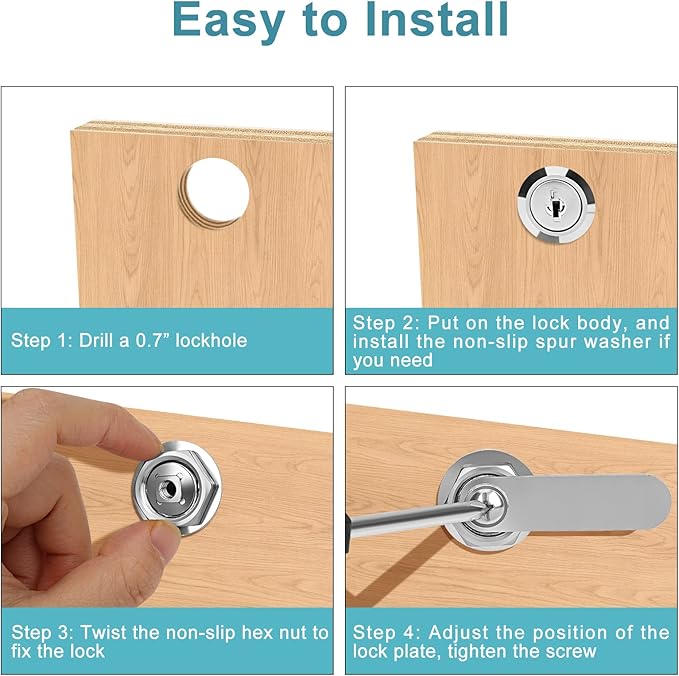 Easy to Install

Step 1: Drill a 0.7” lockhole

Step 2: Put on the lock body, and install the non-slip spur washer if you need

Step 3: Twist the non-slip hex nut to fix the lock

Step 4: Adjust the position of the lock plate, tighten the screw