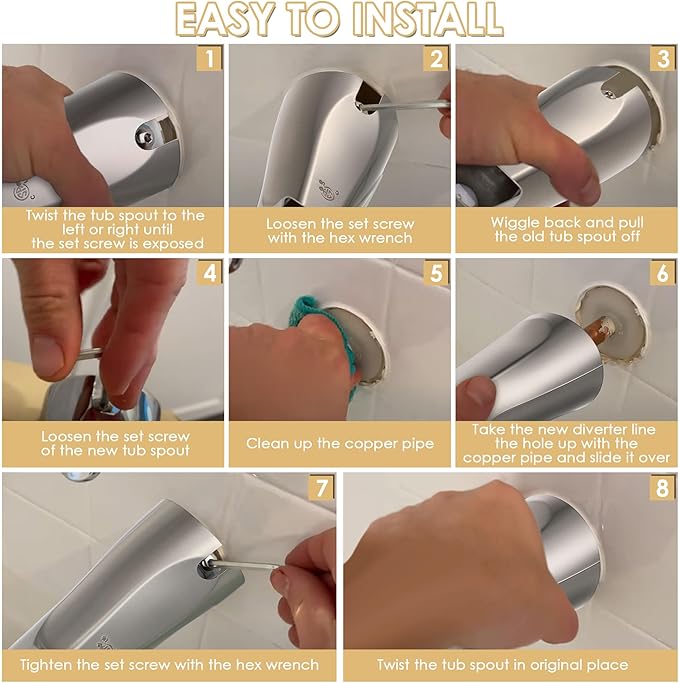 EASY TO INSTALL

1
Twist the tub spout to the left or right until the set screw is exposed

2
Loosen the set screw with the hex wrench

3
Wiggle back and pull the old tub spout off

4
Loosen the set screw of the new tub spout

5
Clean up the copper pipe

6
Take the new diverter line the hole up with the copper pipe and slide it over

7
Tighten the set screw with the hex wrench

8
Twist the tub spout in original place