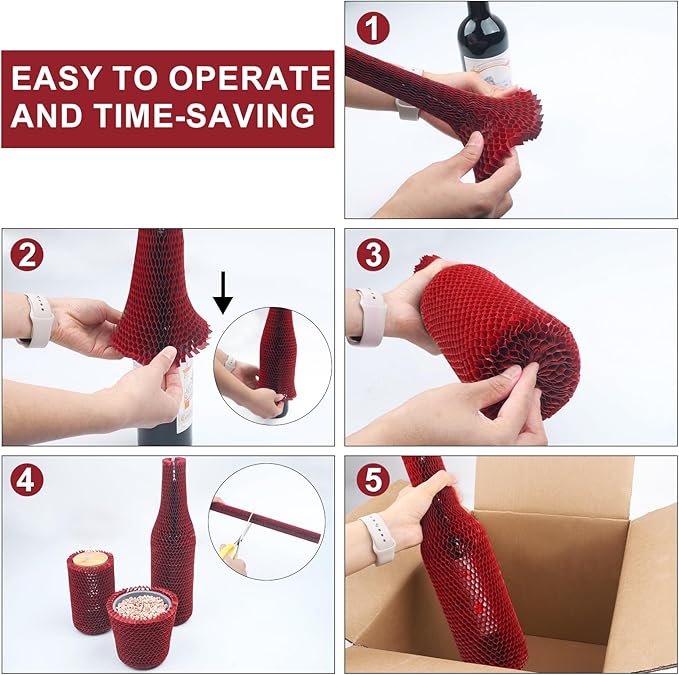 EASY TO OPERATE AND TIME-SAVING

1

2

3

4

5