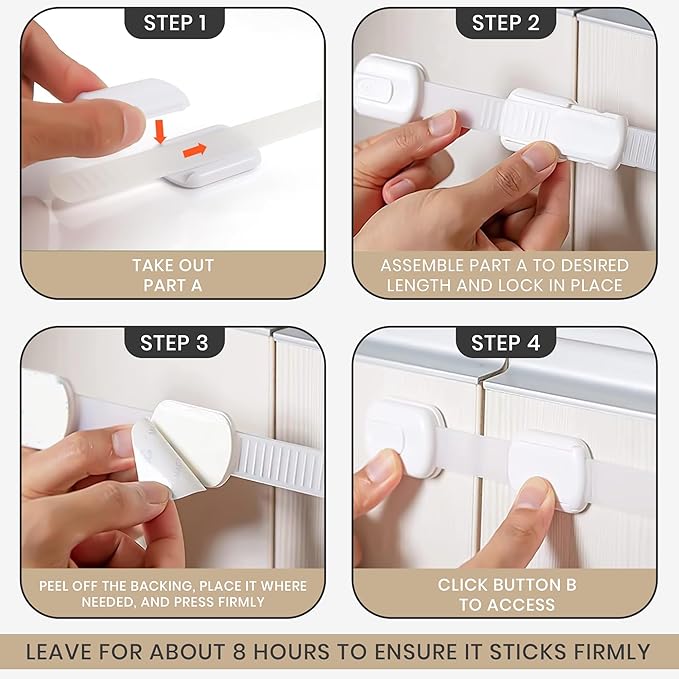 STEP 1

TAKE OUT PART A

STEP 2

ASSEMBLE PART A TO DESIRED LENGTH AND LOCK IN PLACE

STEP 3

PEEL OFF THE BACKING, PLACE IT WHERE NEEDED, AND PRESS FIRMLY

STEP 4

CLICK BUTTON B TO ACCESS

LEAVE FOR ABOUT 8 HOURS TO ENSURE IT STICKS FIRMLY