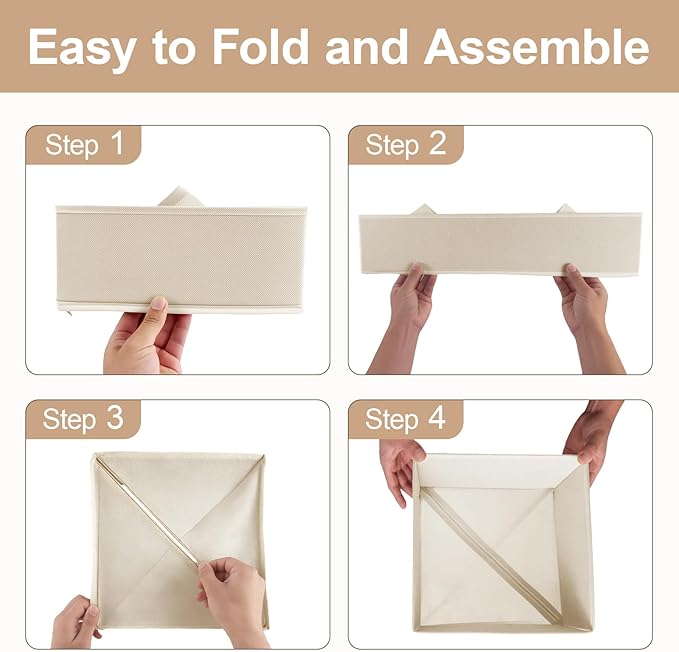 Easy to Fold and Assemble

Step 1

Step 2

Step 3

Step 4