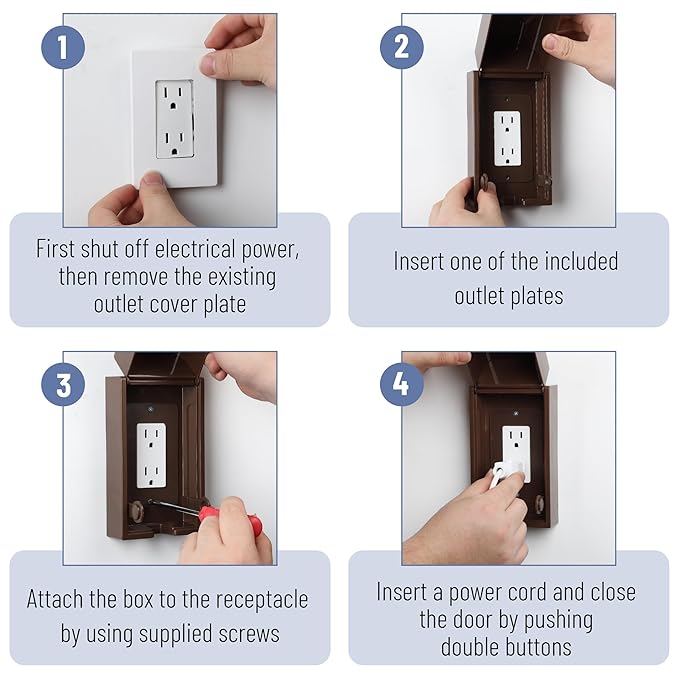 1

First shut off electrical power, then remove the existing outlet cover plate

2

Insert one of the included outlet plates

3

Attach the box to the receptacle by using supplied screws

4

Insert a power cord and close the door by pushing double buttons