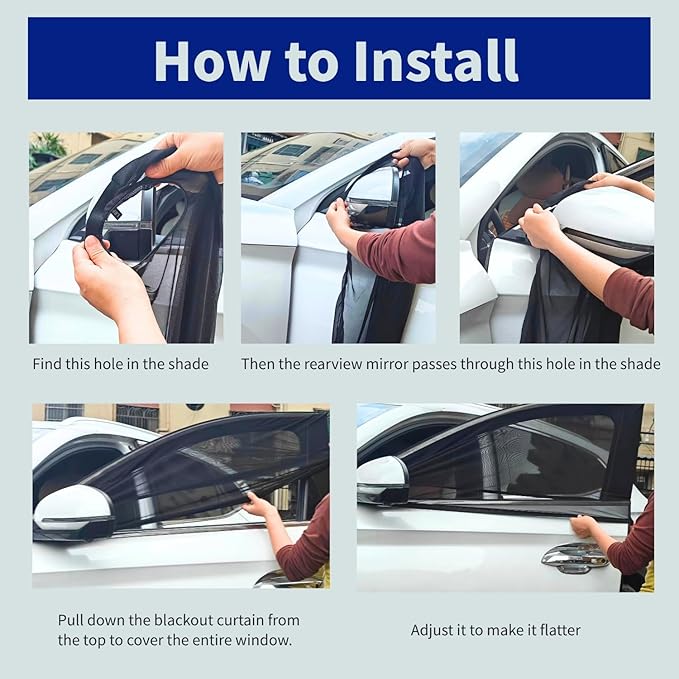 How to Install

Find this hole in the shade

Then the rearview mirror passes through this hole in the shade

Pull down the blackout curtain from the top to cover the entire window.

Adjust it to make it flatter