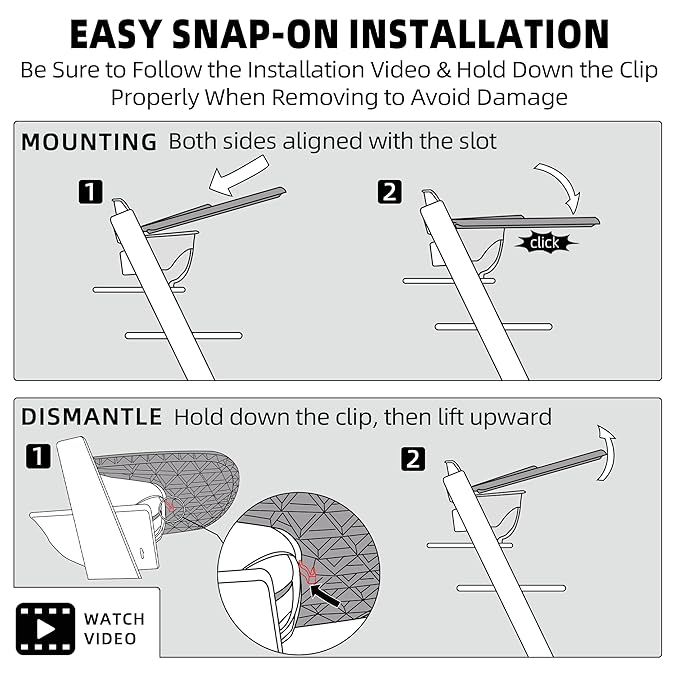 EASY SNAP-ON INSTALLATION

Be Sure to Follow the Installation Video & Hold Down the Clip Properly When Removing to Avoid Damage

MOUNTING Both sides aligned with the slot

1

2

click

DISMANTLE Hold down the clip, then lift upward

1

2

WATCH VIDEO