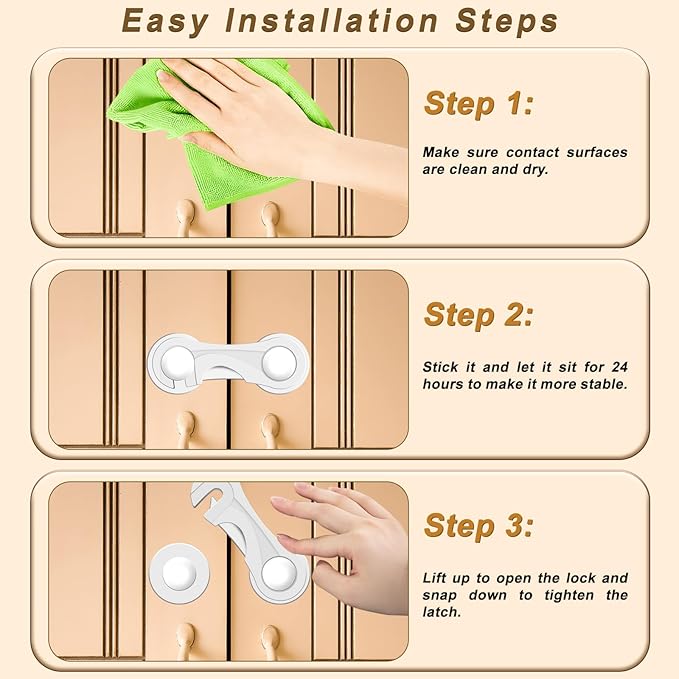 Easy Installation Steps

Step 1:

Make sure contact surfaces are clean and dry.

Step 2:

Stick it and let it sit for 24 hours to make it more stable.

Step 3:

Lift up to open the lock and snap down to tighten the latch.