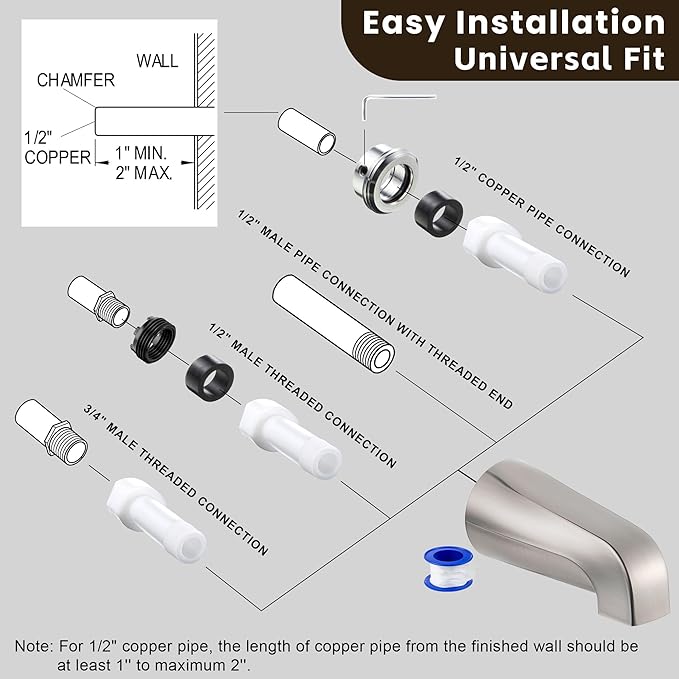 Easy Installation
Universal Fit

WALL
CHAMFER
1/2"
COPPER
1" MIN.
2" MAX.

1/2" COPPER PIPE CONNECTION

1/2" MALE PIPE CONNECTION WITH THREADED END

1/2" MALE THREADED CONNECTION

3/4" MALE THREADED CONNECTION

Note: For 1/2" copper pipe, the length of copper pipe from the finished wall should be at least 1'' to maximum 2''.