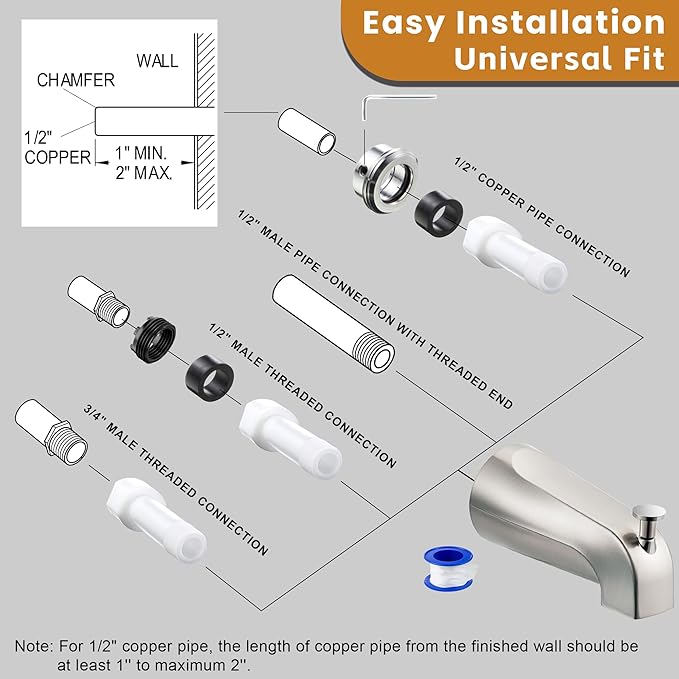 Easy Installation
Universal Fit

WALL
CHAMFER
1/2"
COPPER
1" MIN.
2" MAX.

1/2" COPPER PIPE CONNECTION

1/2" MALE PIPE CONNECTION WITH THREADED END

1/2" MALE THREADED CONNECTION

3/4" MALE THREADED CONNECTION

Note: For 1/2" copper pipe, the length of copper pipe from the finished wall should be at least 1'' to maximum 2''.