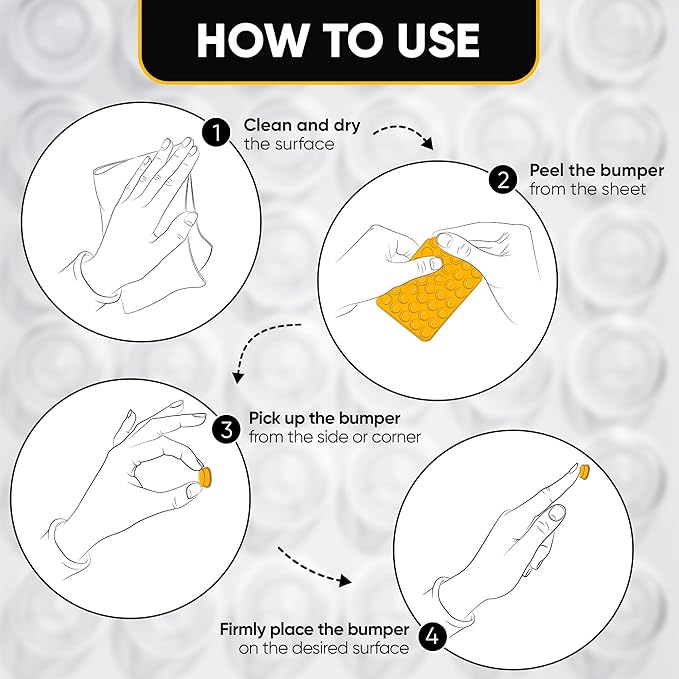 HOW TO USE

1 Clean and dry the surface

2 Peel the bumper from the sheet

3 Pick up the bumper from the side or corner

Firmly place the bumper on the desired surface 4